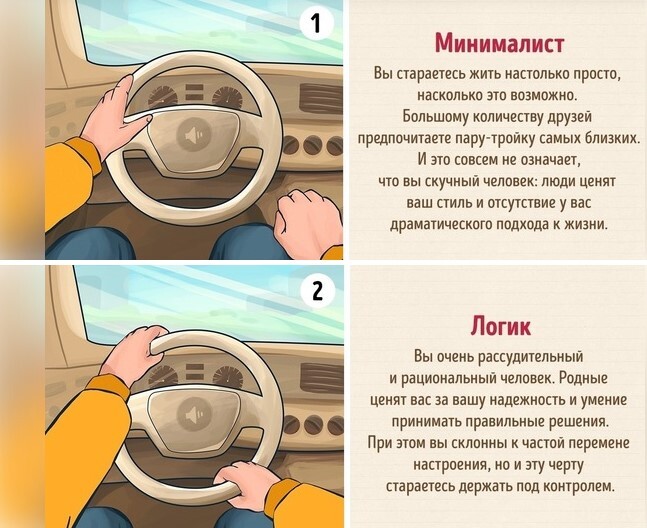 1

Минималист

Вы стараетесь жить настолько просто, насколько это возможно. Большому количеству друзей предпочитаете пару-тройку самых близких. И это совсем не означает, что вы скучный человек: люди ценят ваш стиль и отсутствие у вас драматического подхода к жизни.

2

Логик

Вы очень рассудительный и рациональный человек. Родные ценят вас за вашу надежность и умение принимать правильные решения. При этом вы склонны к частой перемене настроения, но и эту черту стараетесь держать под контролем.